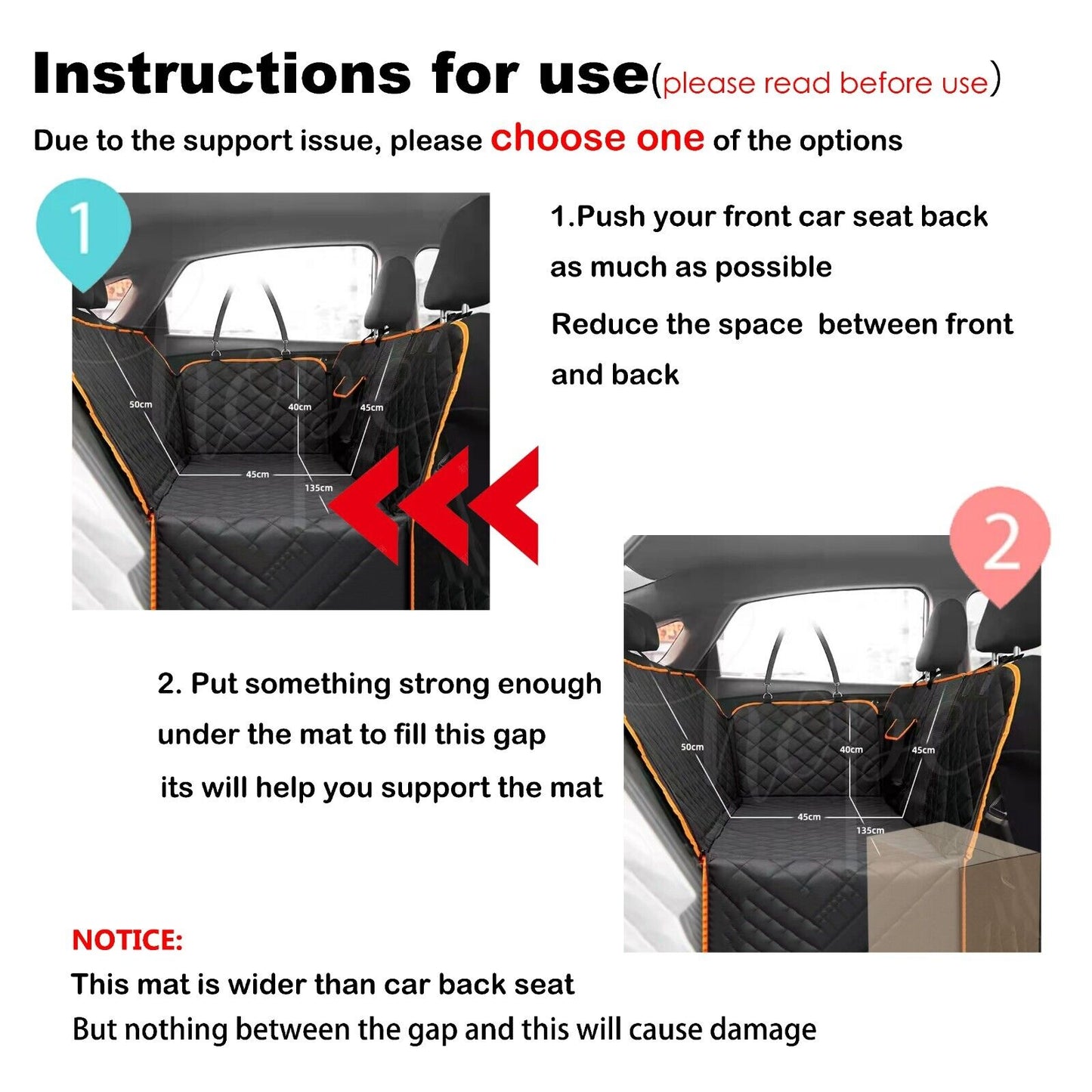 Instructions for use(please read before use)

Due to the support issue, please choose one of the options

1

50cm
40cm
45cm
45cm
135cm

1.Push your front car seat back as much as possible

Reduce the space between front and back

2

50cm
40cm
45cm
45cm
135cm

2. Put something strong enough under the mat to fill this gap

its will help you support the mat

NOTICE:

This mat is wider than car back seat

But nothing between the gap and this will cause damage