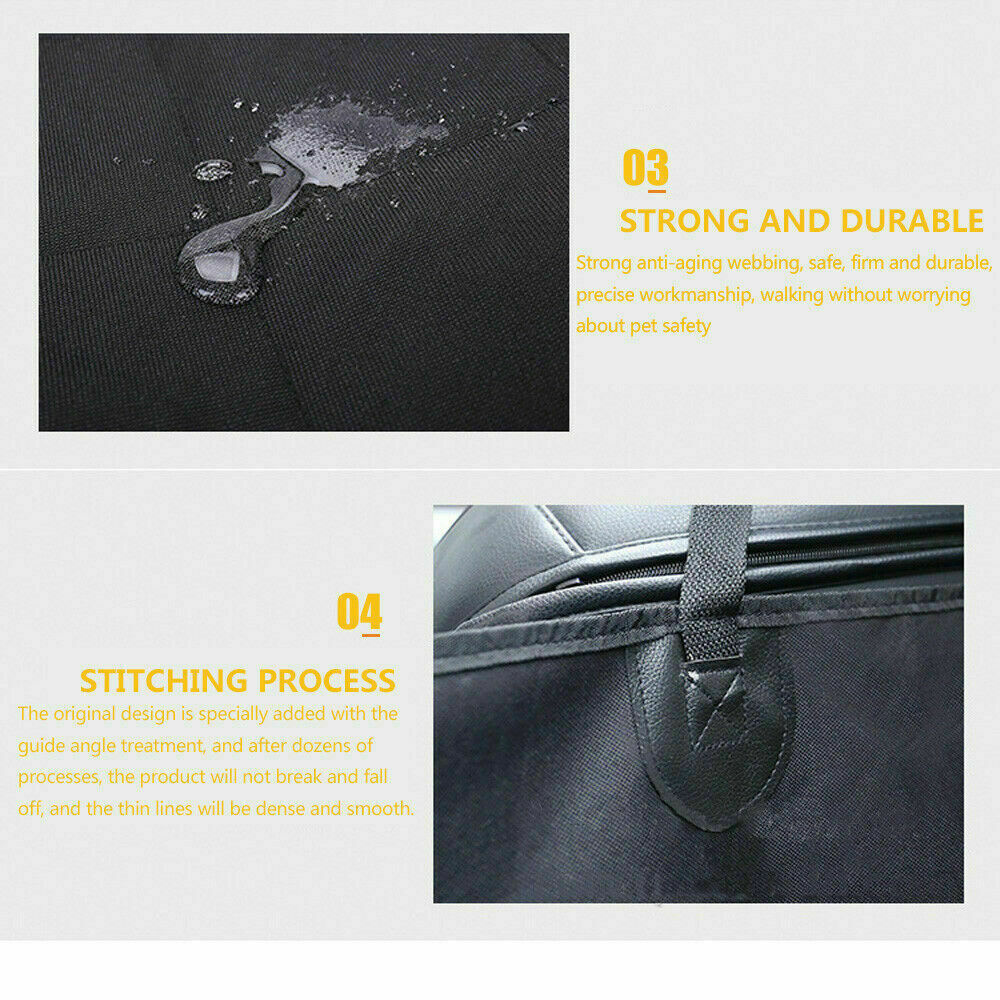 03

STRONG AND DURABLE

Strong anti-aging webbing, safe, firm and durable, precise workmanship, walking without worrying about pet safety

04

STITCHING PROCESS

The original design is specially added with the guide angle treatment, and after dozens of processes, the product will not break and fall off, and the thin lines will be dense and smooth.